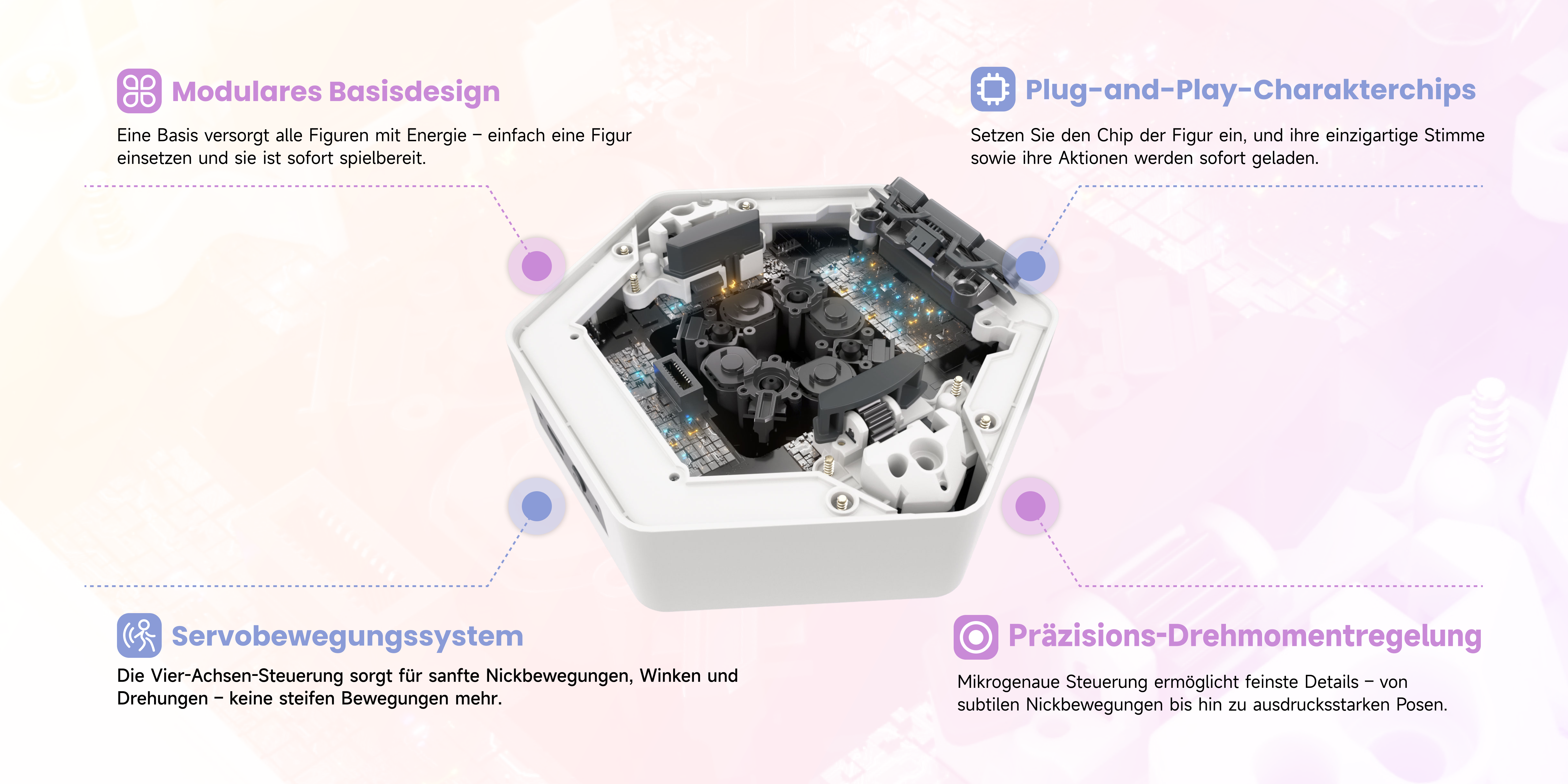 Modulares Basisdesign

Eine Basis versorgt alle Figuren mit Energie – einfach eine Figur einsetzen und sie ist sofort spielbereit.

Plug-and-Play-Charakterchips

Setzen Sie den Chip der Figur ein, und ihre einzigartige Stimme sowie ihre Aktionen werden sofort geladen.

Servobewegungssystem

Die Vier-Achsen-Steuerung sorgt für sanfte Nickbewegungen, Winken und Drehungen – keine steifen Bewegungen mehr.

Präzisions-Drehmomentregelung

Mikrogenaue Steuerung ermöglicht feinste Details – von subtilen Nickbewegungen bis hin zu ausdrucksstarken Posen.